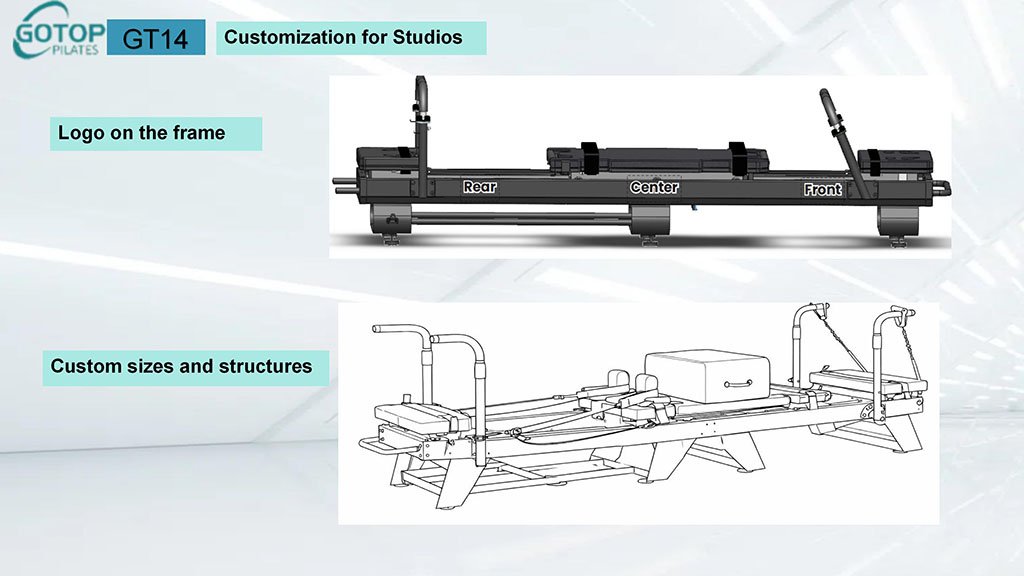 GOTOP PILATES

GT14

Customization for Studios

Logo on the frame

Rear

Center

Front

Custom sizes and structures