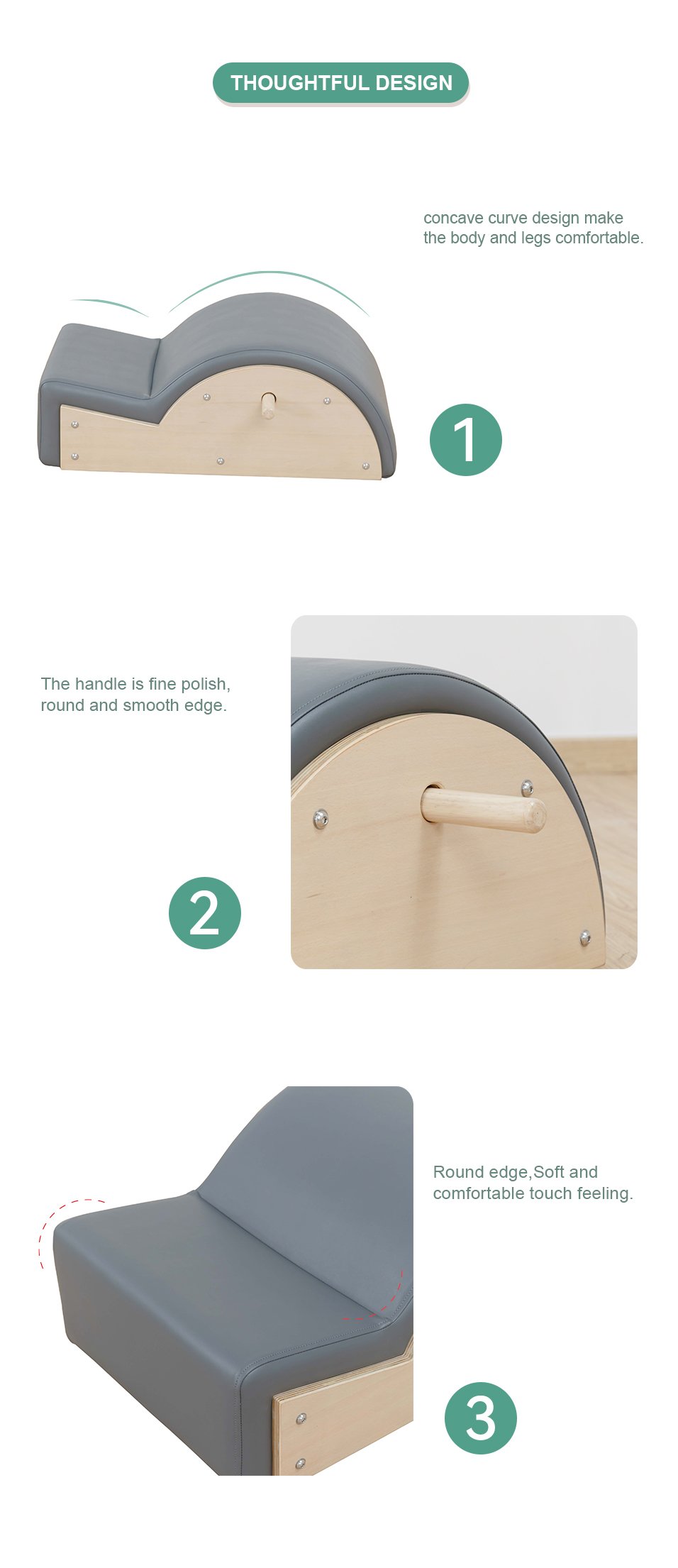 THOUGHTFUL DESIGN

concave curve design make the body and legs comfortable.

1

The handle is fine polish, round and smooth edge.

2

Round edge,Soft and comfortable touch feeling.

3