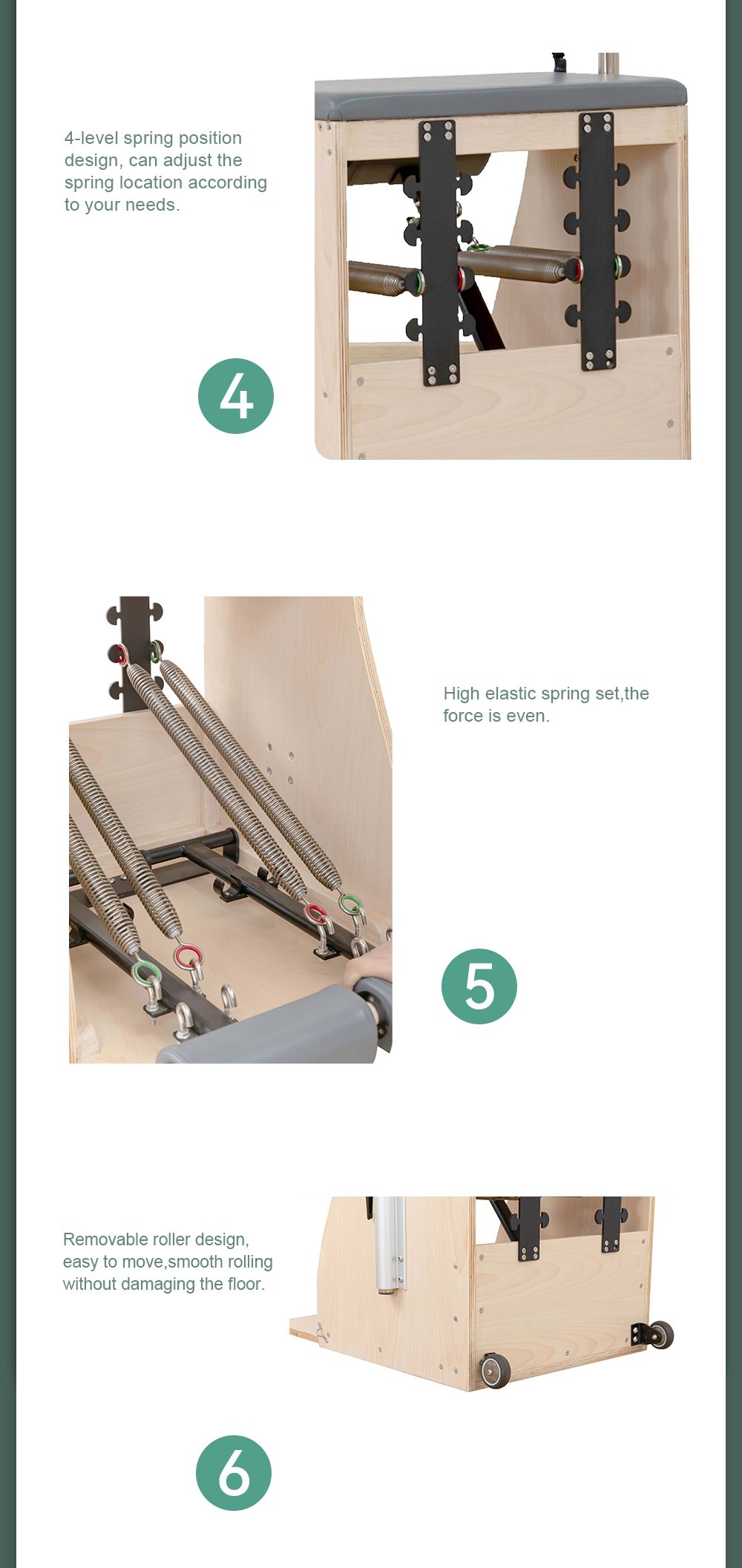 4-level spring position design, can adjust the spring location according to your needs.

4

High elastic spring set,the force is even.

5

Removable roller design, easy to move,smooth rolling without damaging the floor.

6