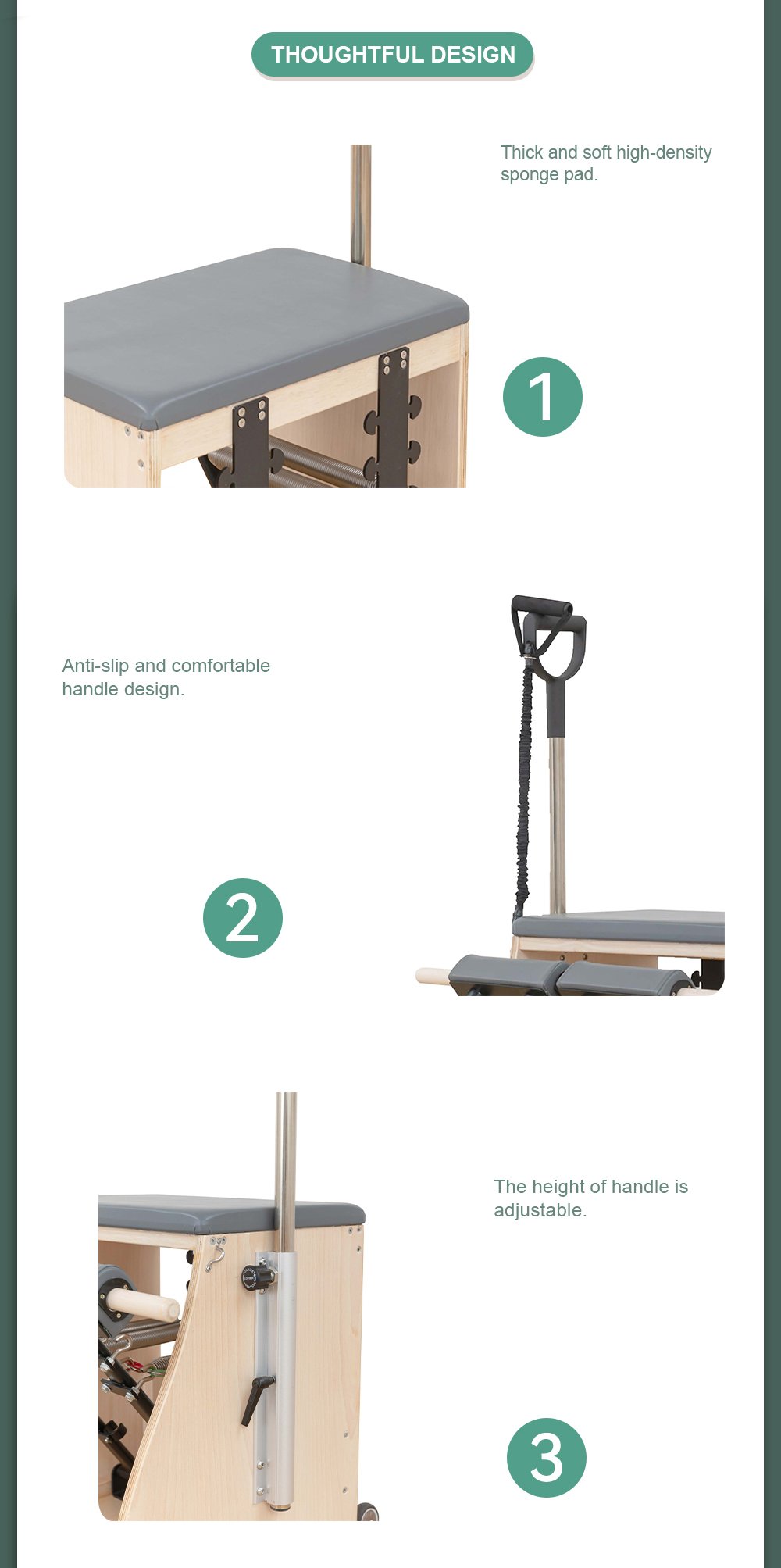 THOUGHTFUL DESIGN

Thick and soft high-density sponge pad.

1

Anti-slip and comfortable handle design.

2

The height of handle is adjustable.

3