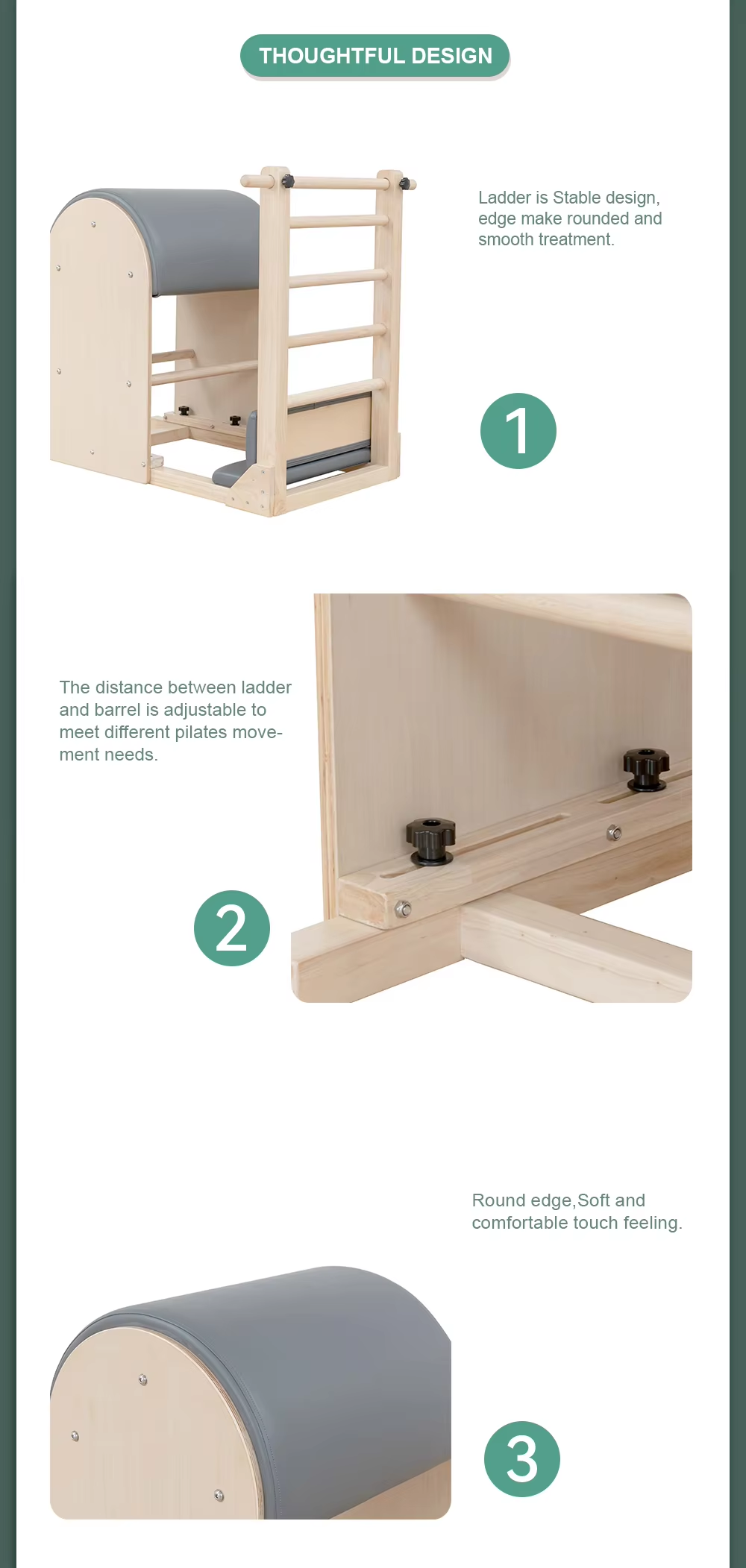 THOUGHTFUL DESIGN

Ladder is Stable design, edge make rounded and smooth treatment.

1

The distance between ladder and barrel is adjustable to meet different pilates movement needs.

2

Round edge,Soft and comfortable touch feeling.

3