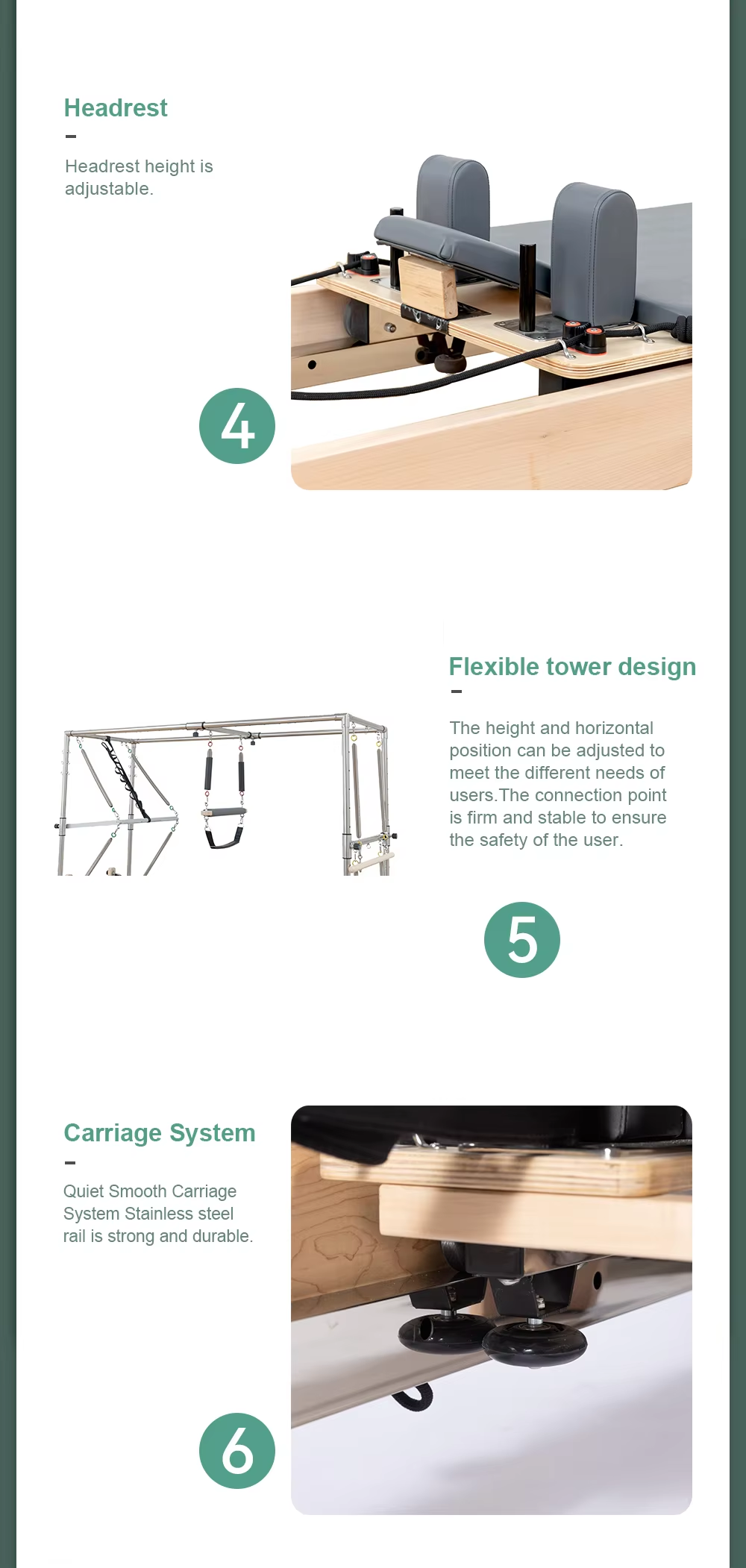 Headrest

Headrest height is adjustable.

4

Flexible tower design

The height and horizontal position can be adjusted to meet the different needs of users.The connection point is firm and stable to ensure the safety of the user.

5

Carriage System

Quiet Smooth Carriage System Stainless steel rail is strong and durable.

6